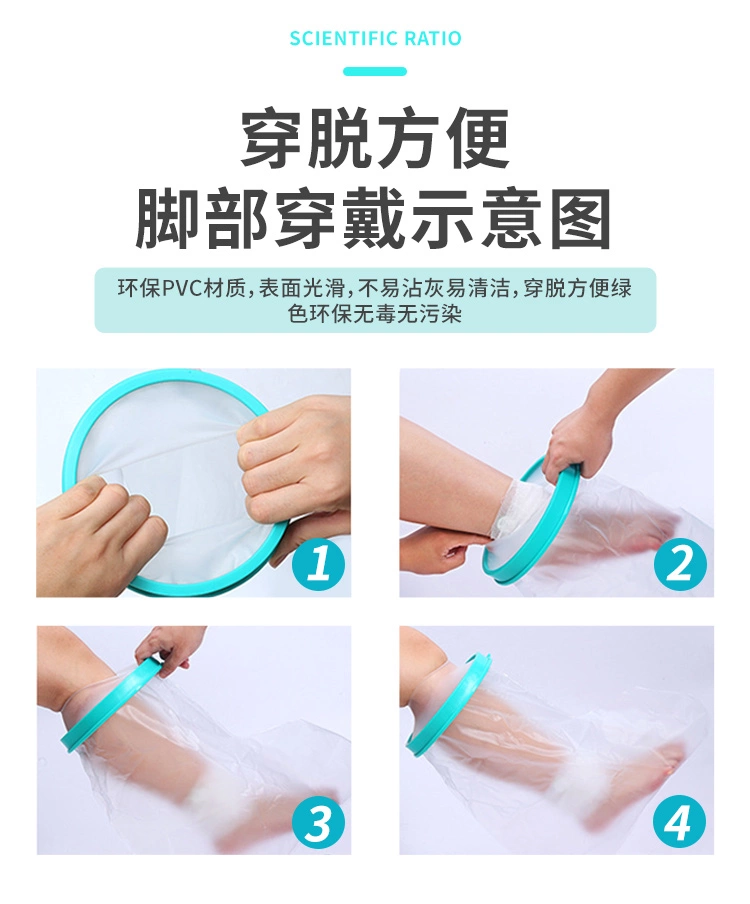 SCIENTIFIC RATIO

穿脱方便
脚部穿戴示意图

环保PVC材质，表面光滑，不易沾灰易清洁，穿脱方便绿色环保无毒无污染

1

2

3

4