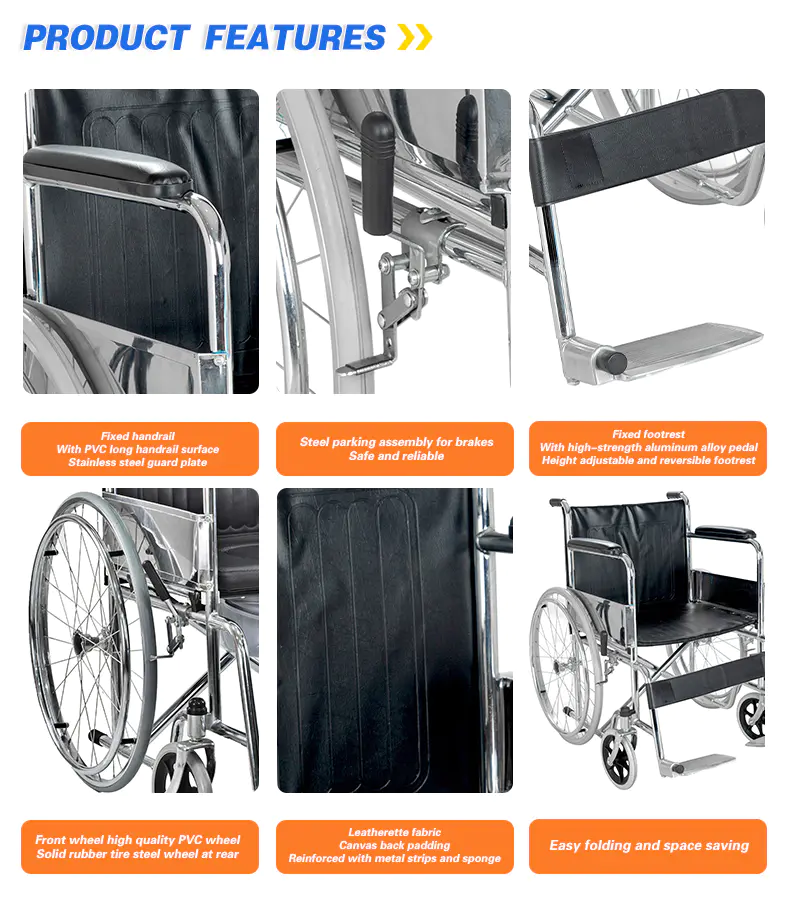 PRODUCT FEATURES

Fixed handrail
With PVC long handrail surface
Stainless steel guard plate

Steel parking assembly for brakes
Safe and reliable

Fixed footrest
With high-strength aluminum alloy pedal
Height adjustable and reversible footrest

Front wheel high quality PVC wheel
Solid rubber tire steel wheel at rear

Leatherette fabric
Canvas back padding
Reinforced with metal strips and sponge

Easy folding and space saving